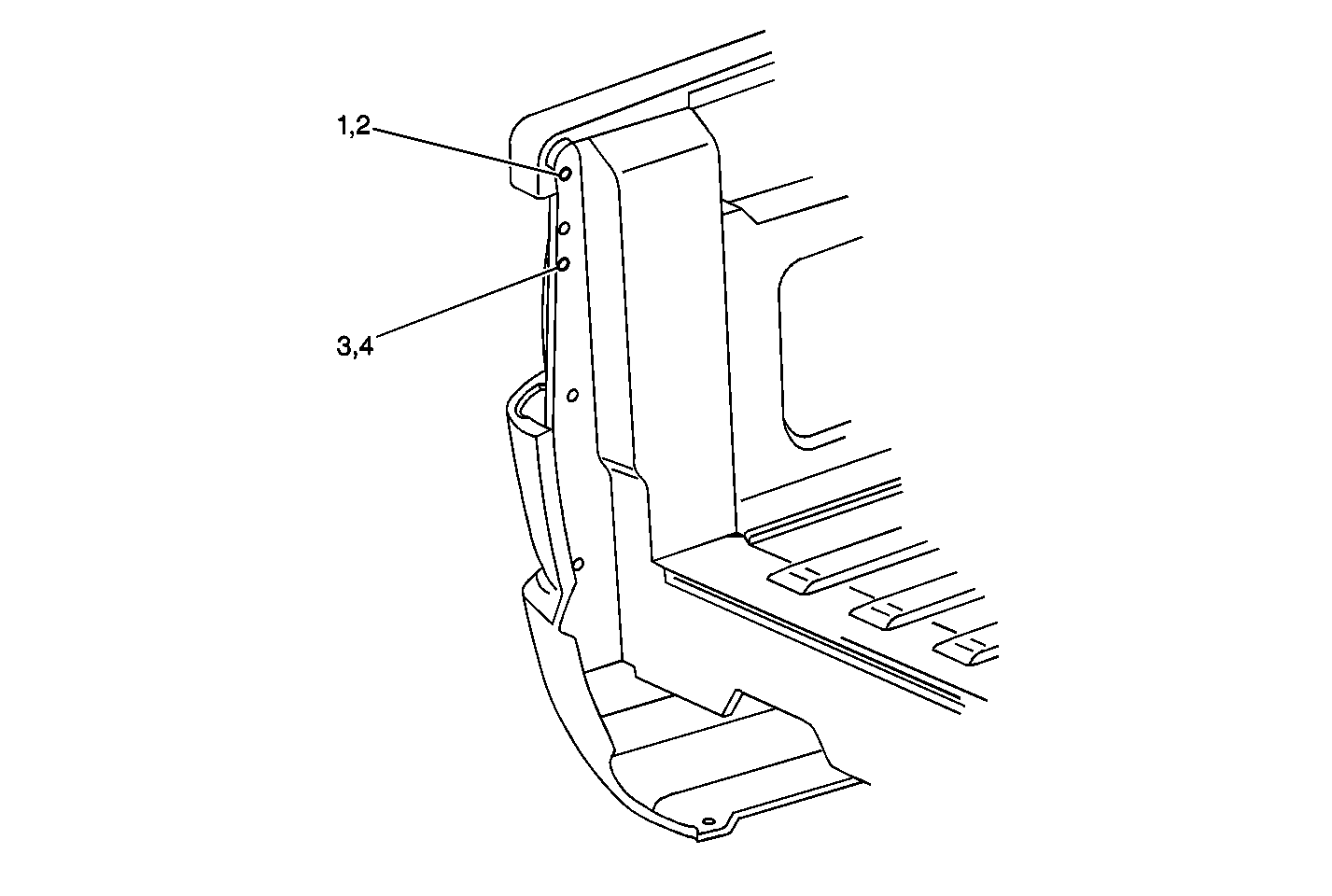 1,2
3,4