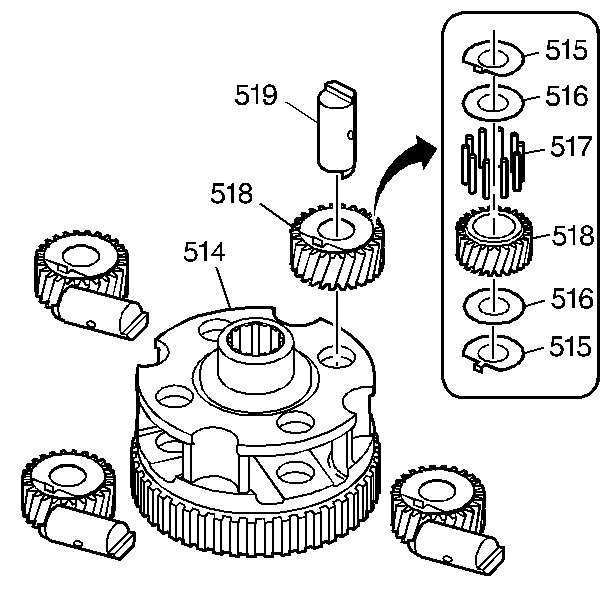 519
518
514
515
516
517
518
516
515