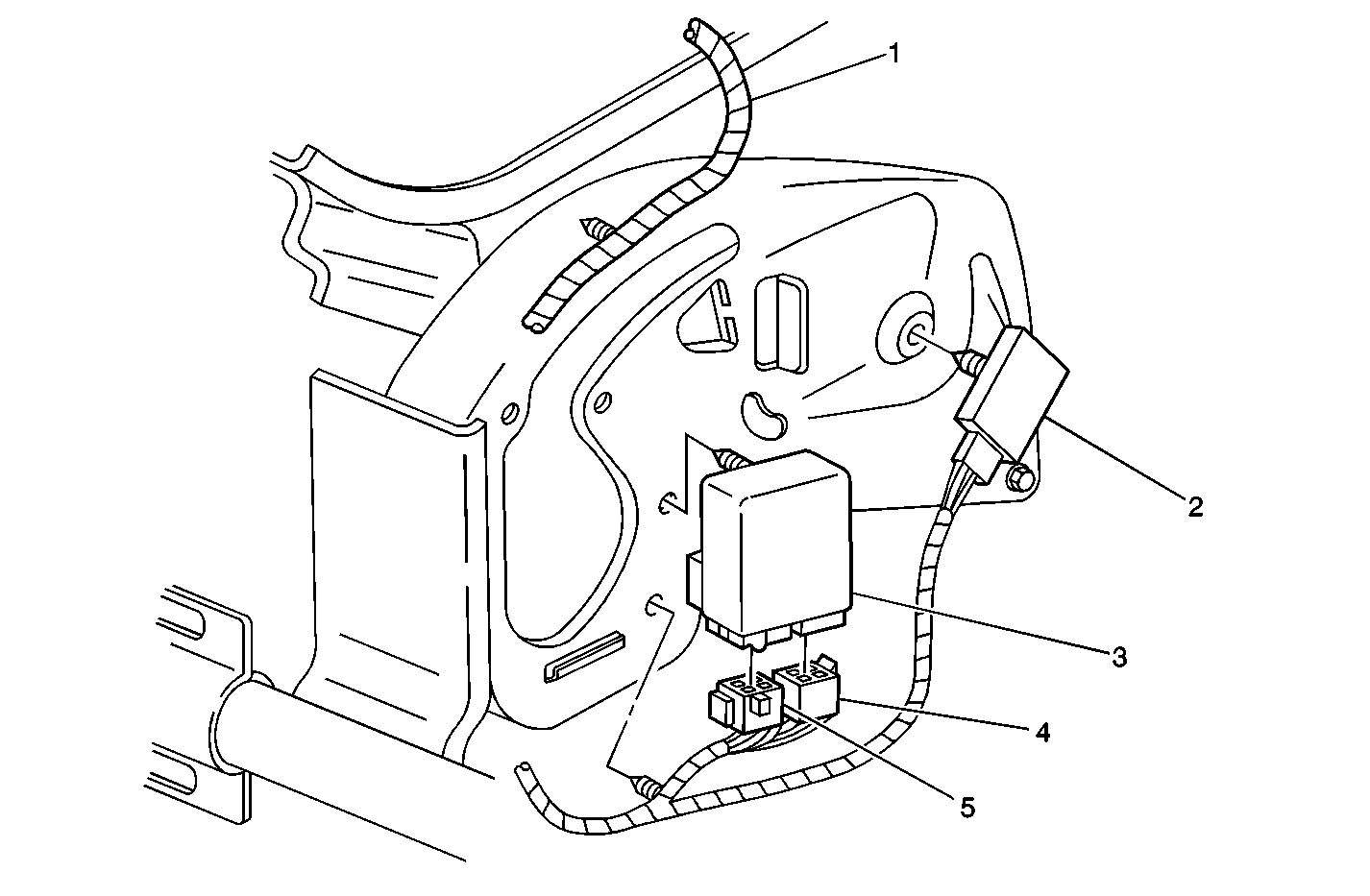 1
2
3
4
5