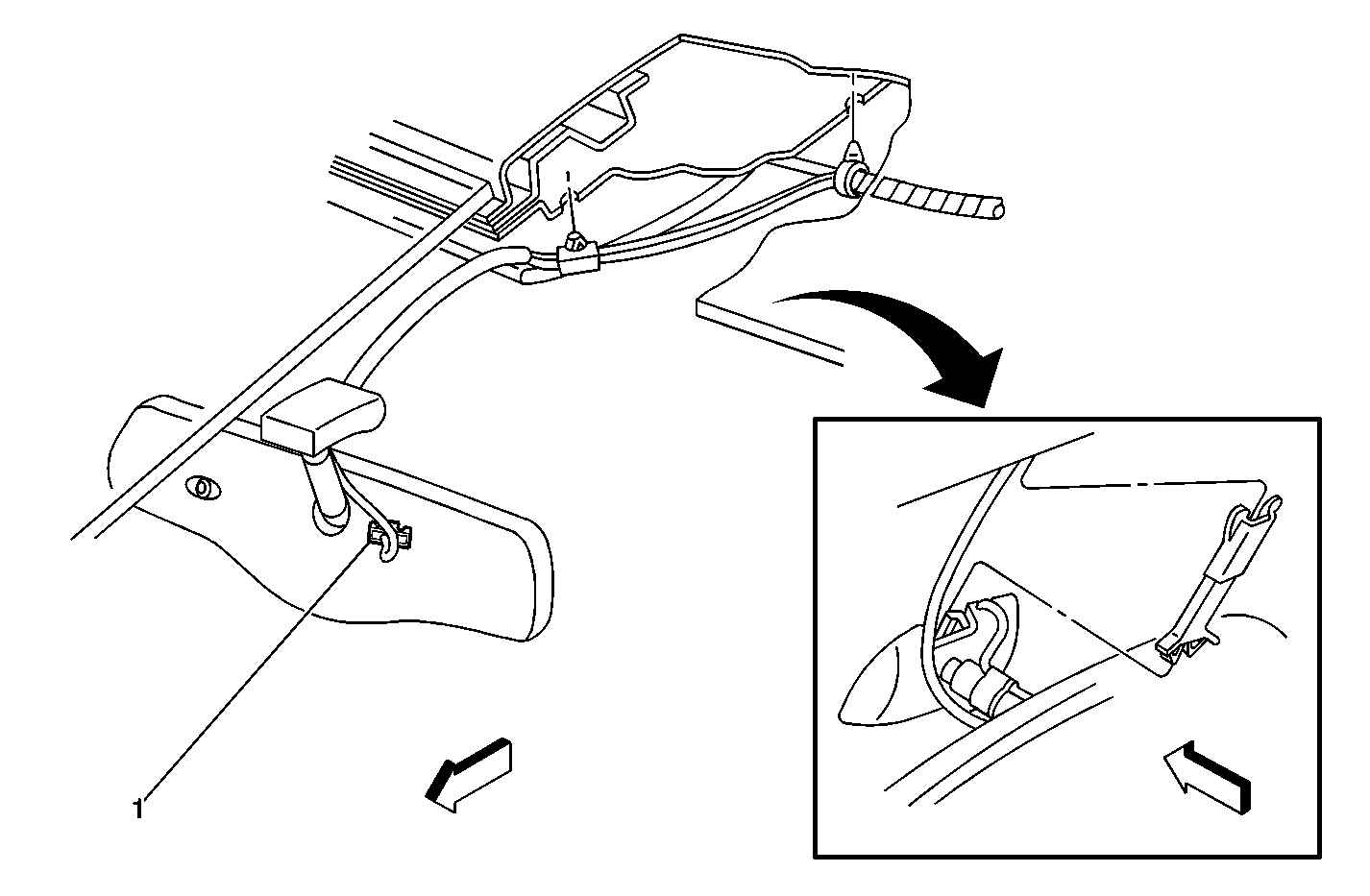 1