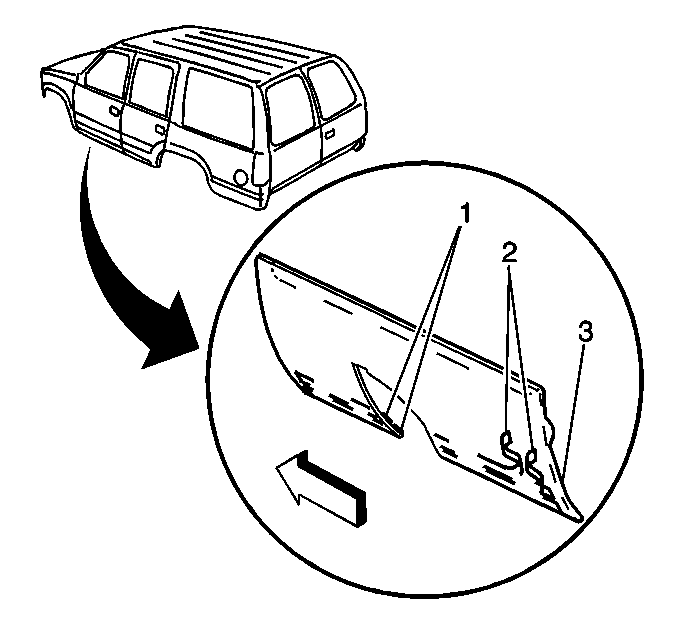 1
2
3