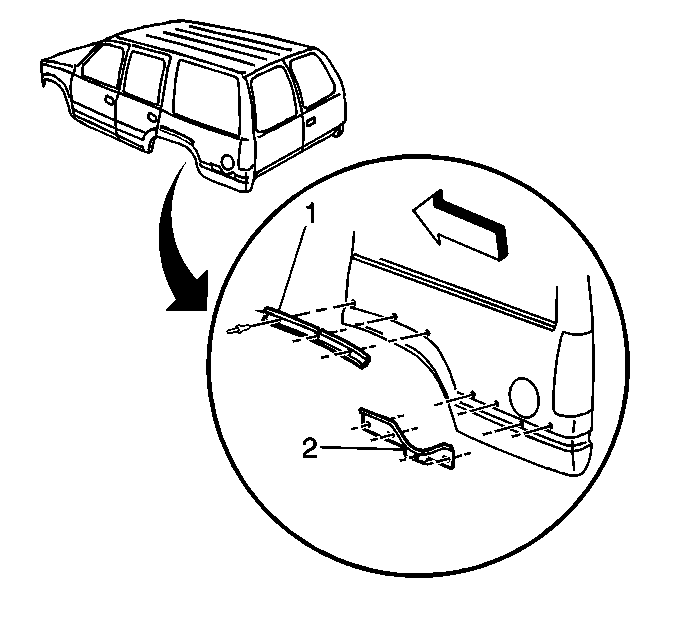 1
2