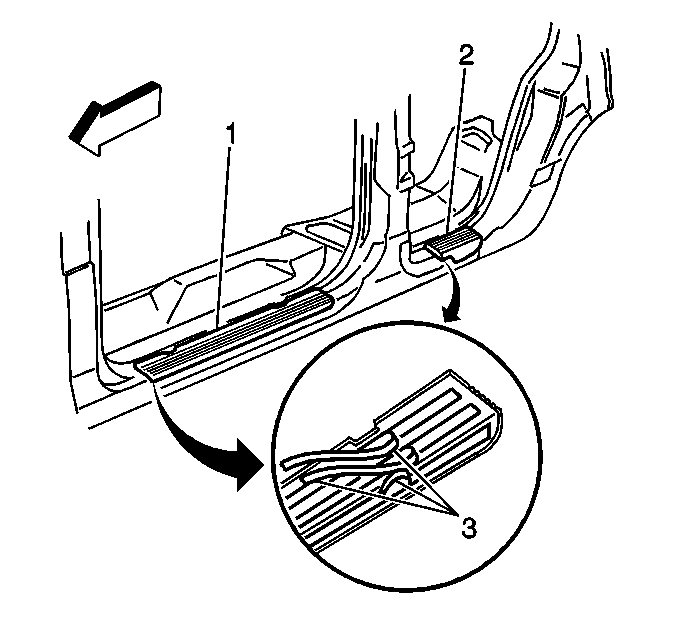 2
1
3