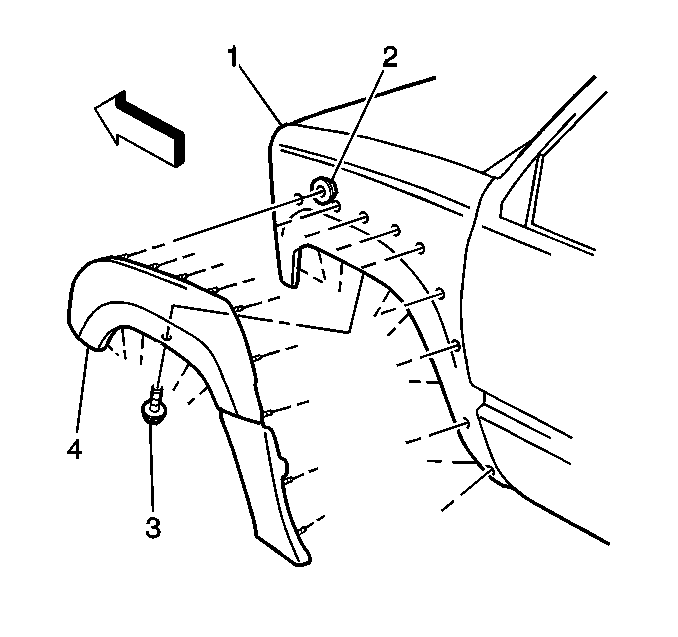 1
2
4
3