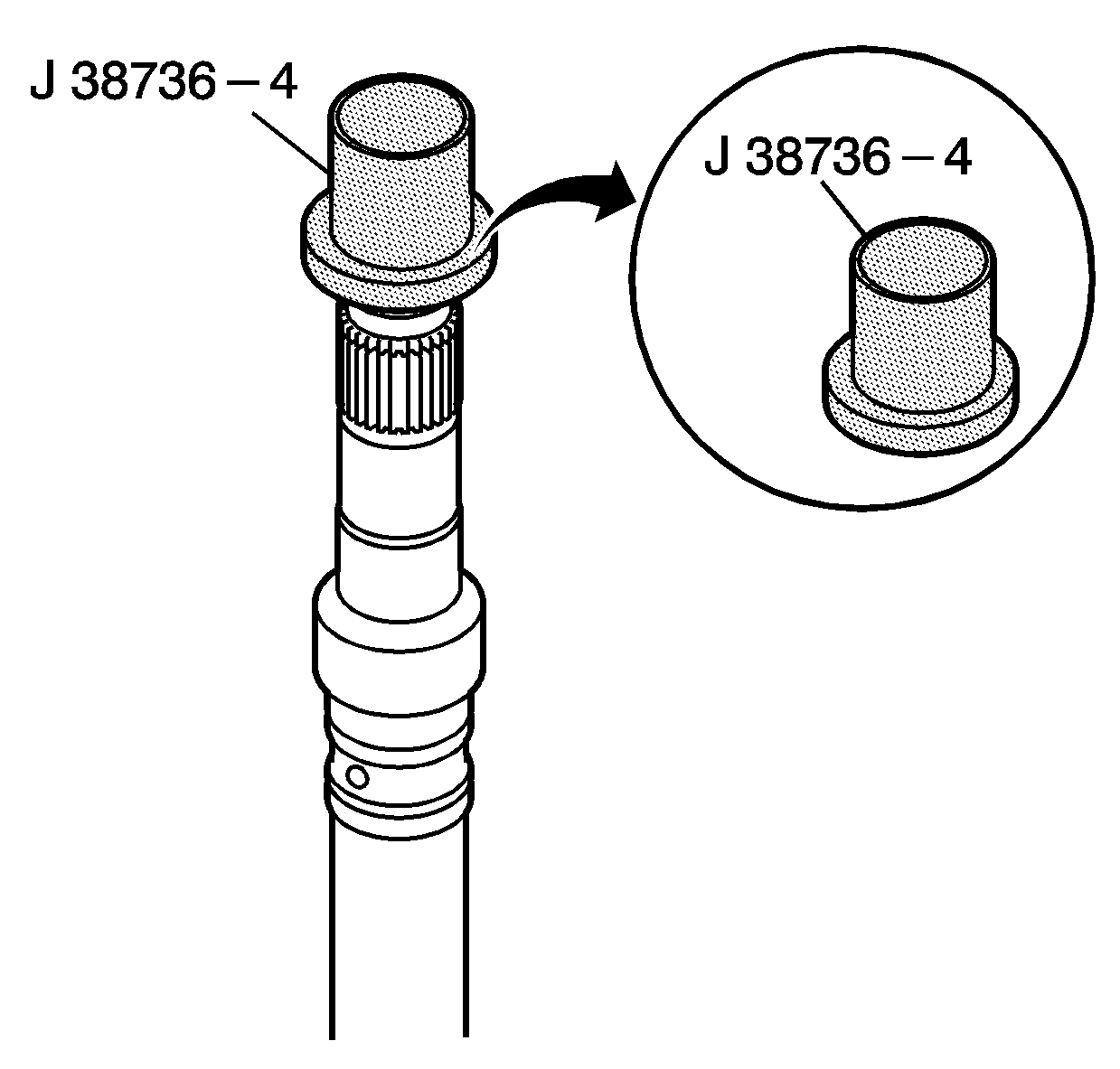 J 38736 – 4

J 38736 – 4