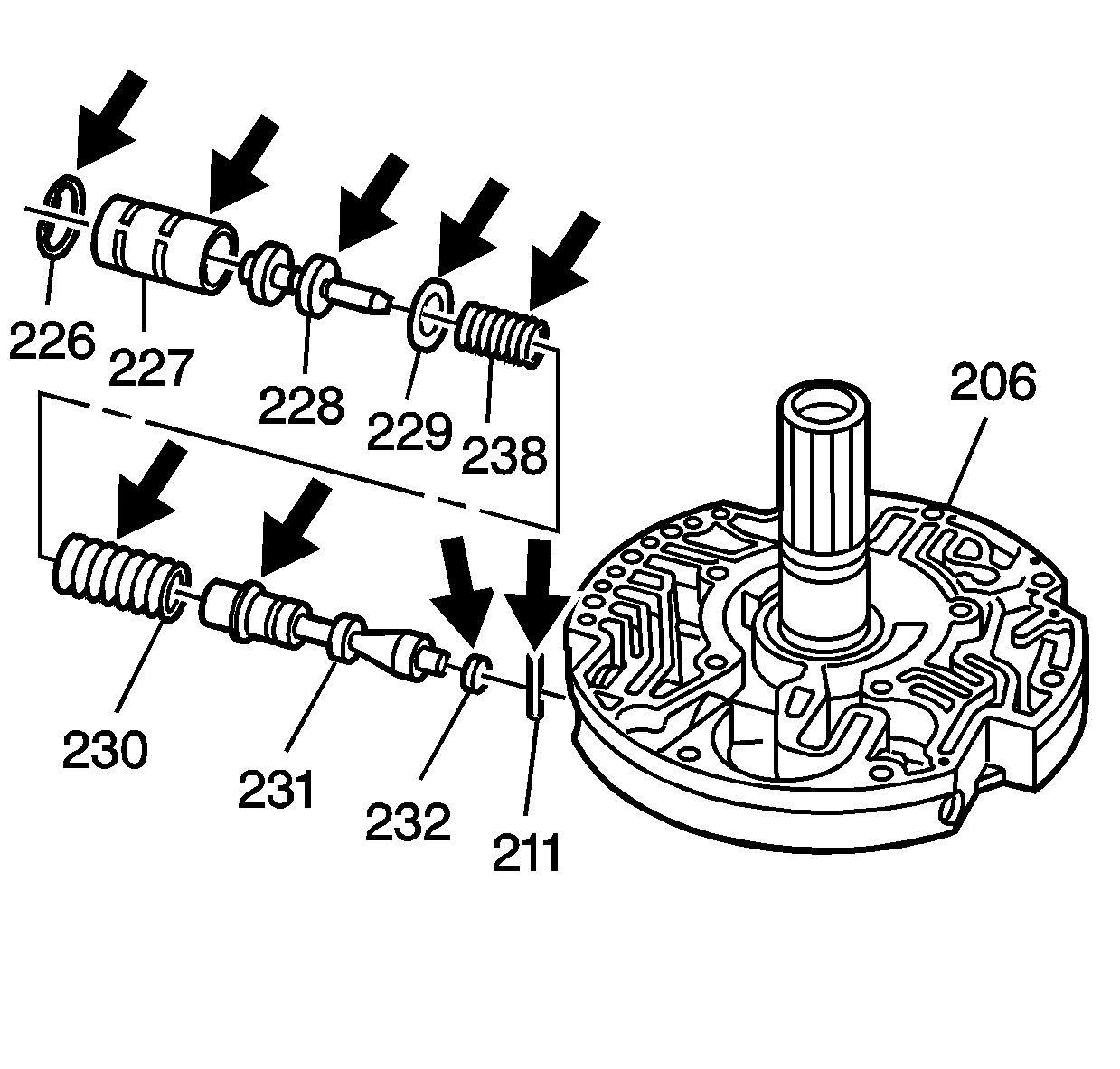 226
227
228
229
238
206
230
231
232
211