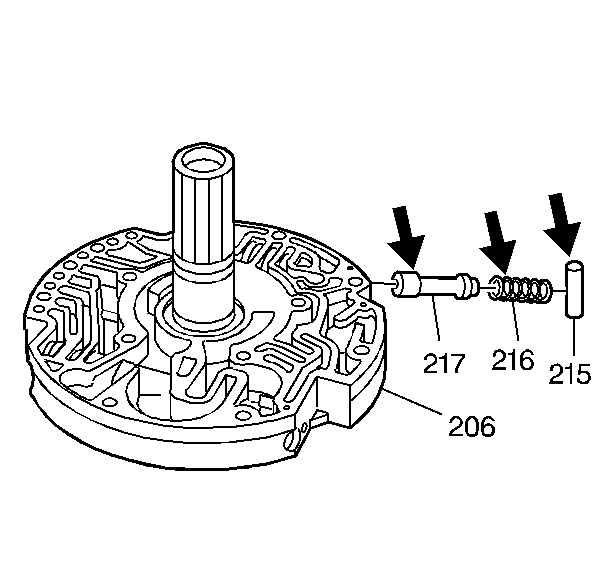 217
216
215
206