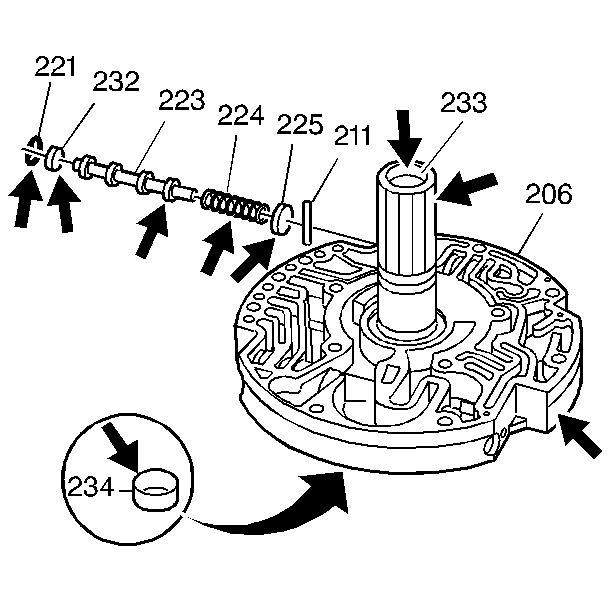 221
232
223
224
225
211
233
206
234