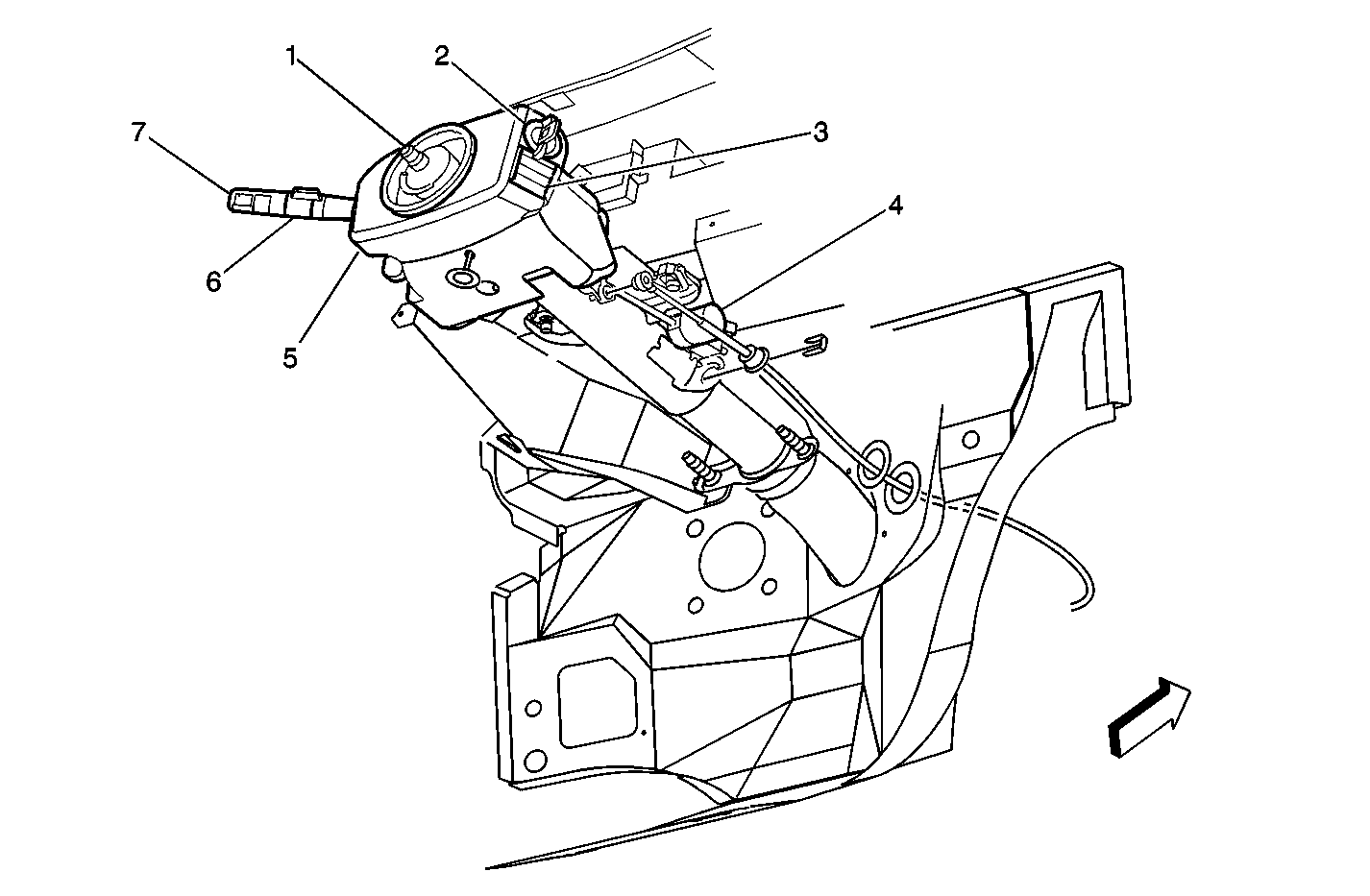 1
2
3
4
7
6
5