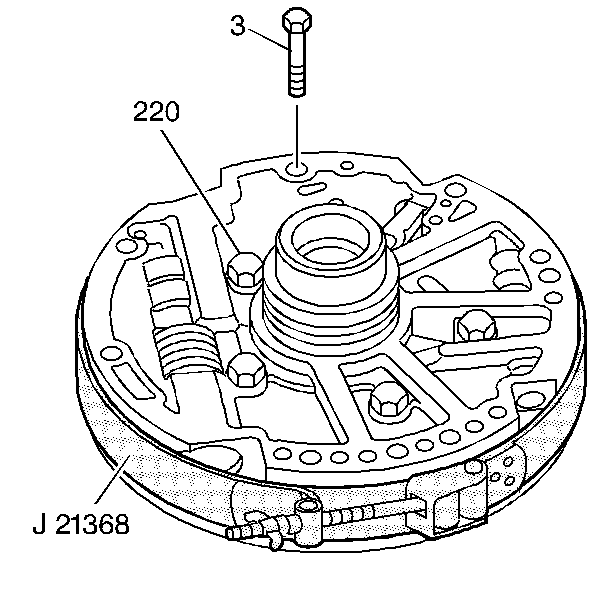 3

220

J 21368