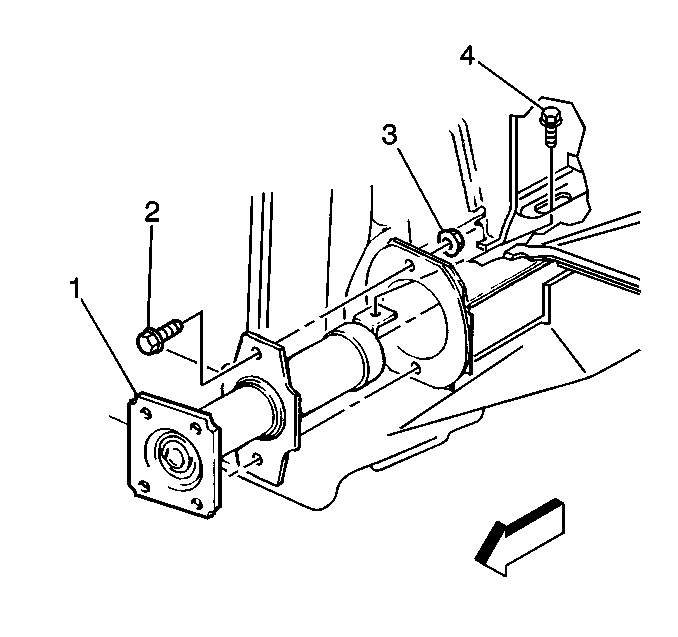 4
3
2
1