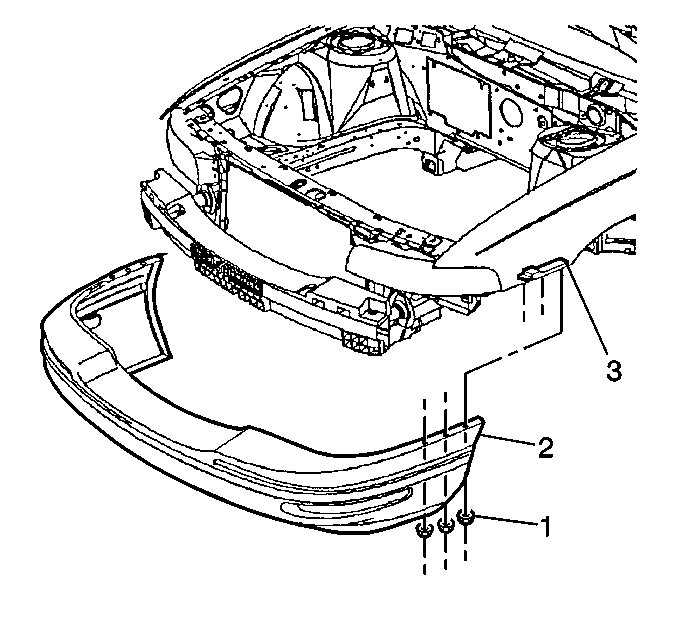 3
2
1