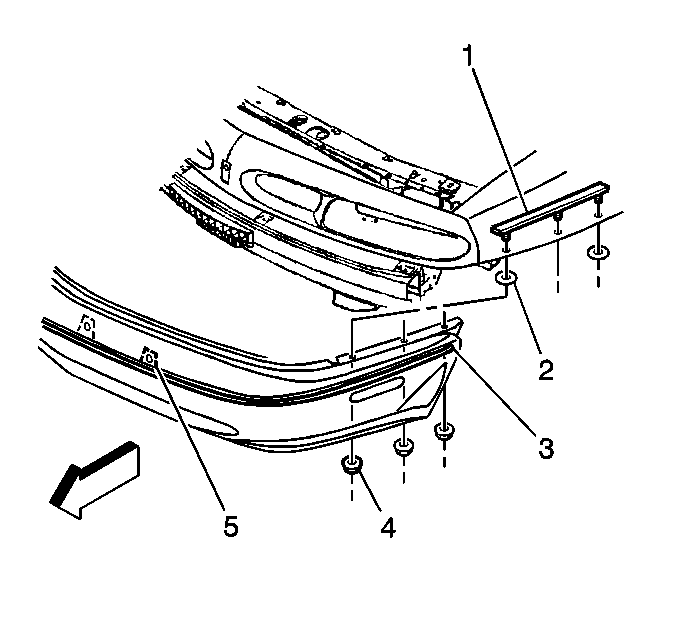 1
2
3
5
4