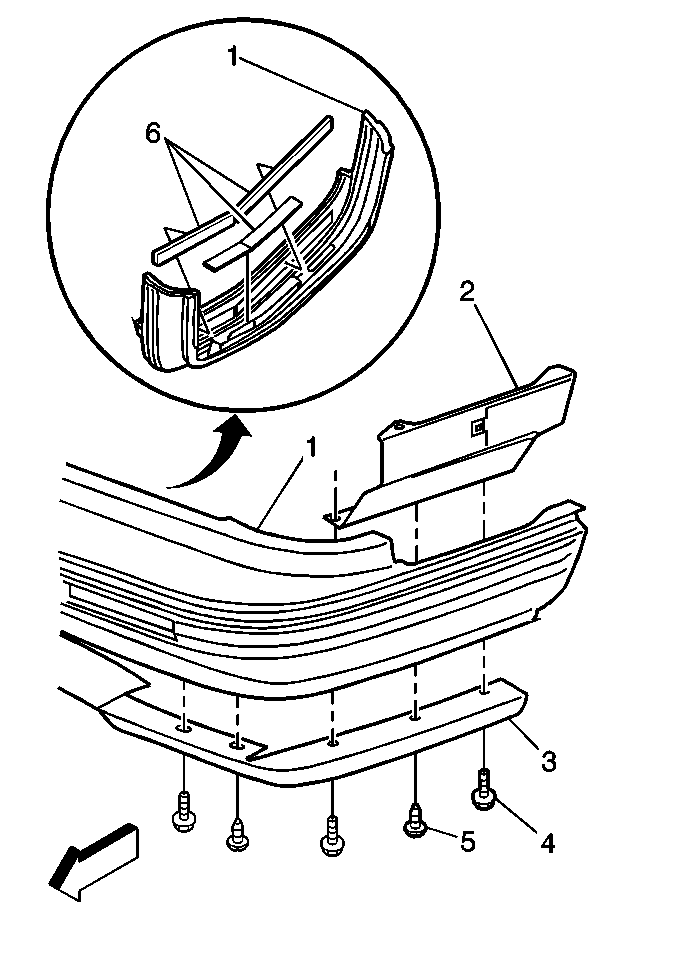 1
6
2
1
3
5
4