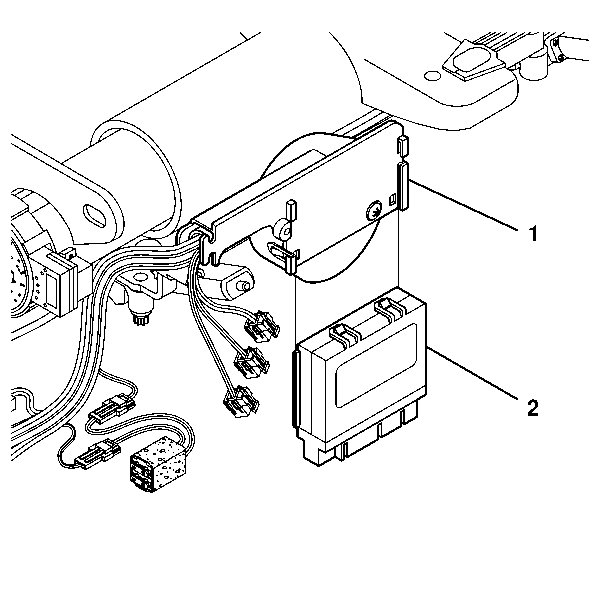 1
2