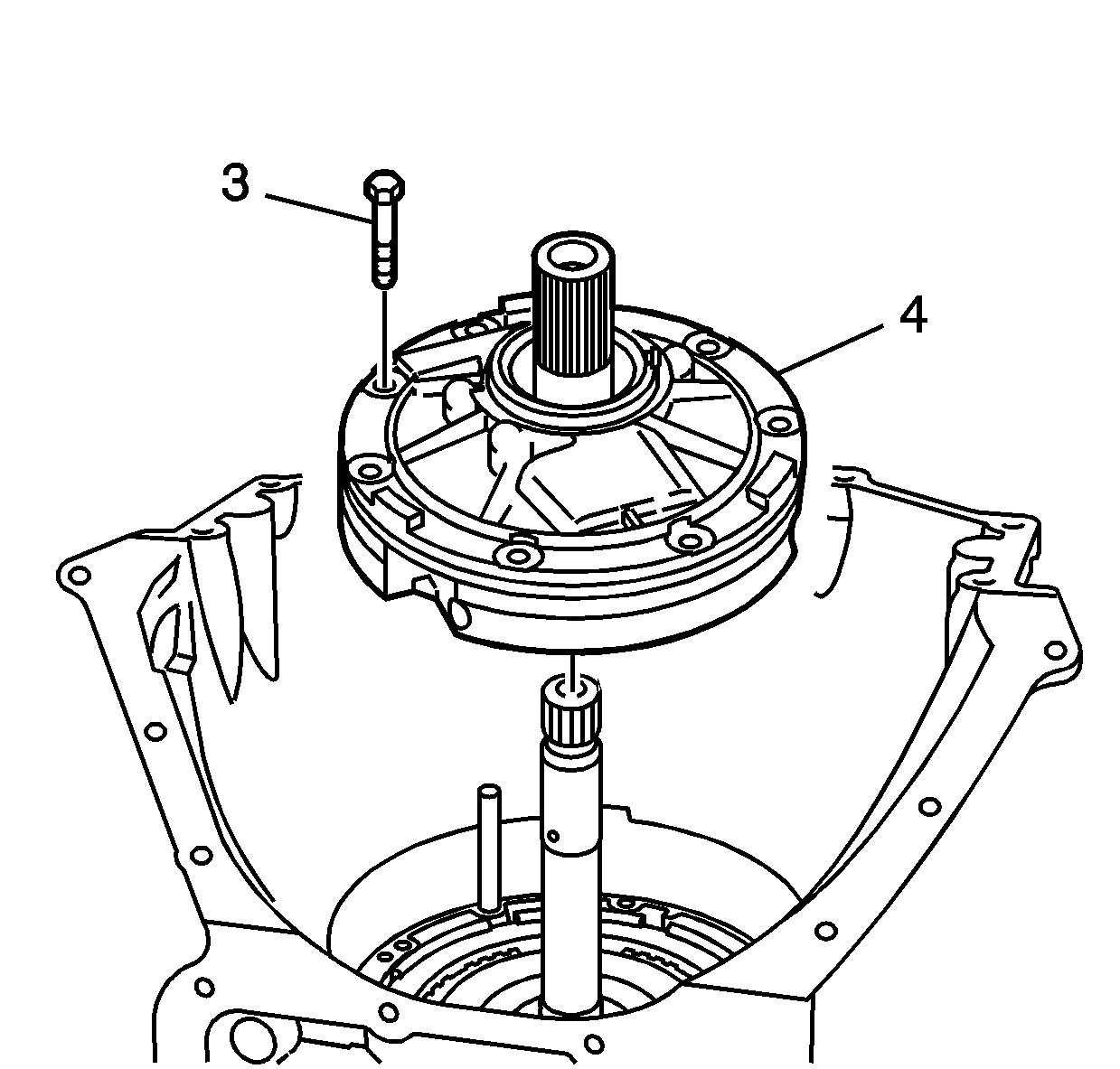 3

4