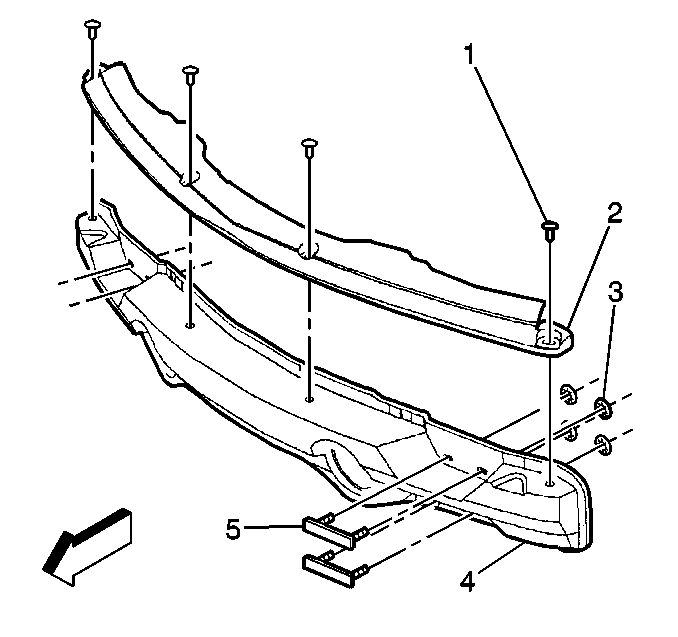 1
2
3
5
4