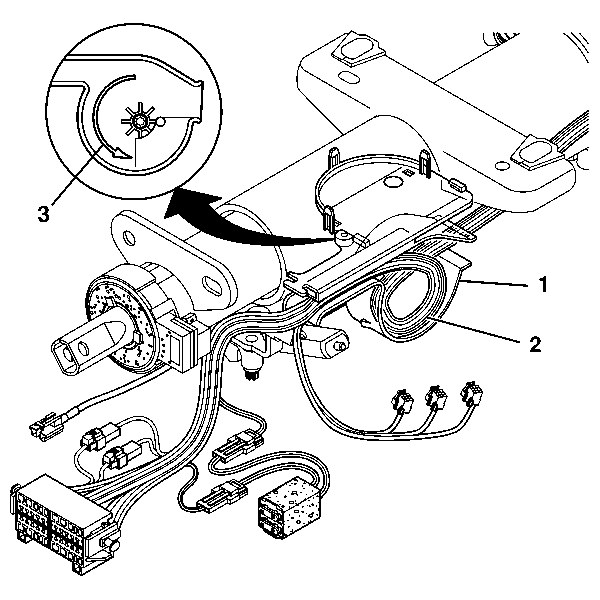 3

1

2