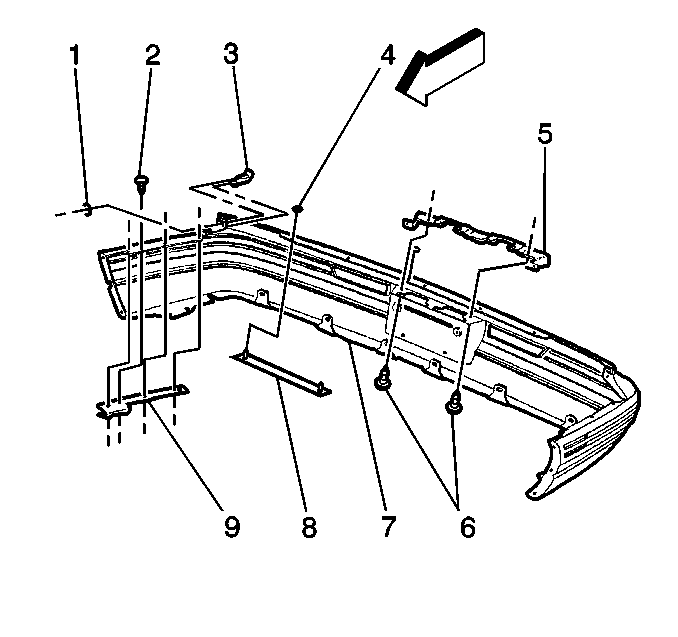 1
2
3
4
5
9
8
7
6