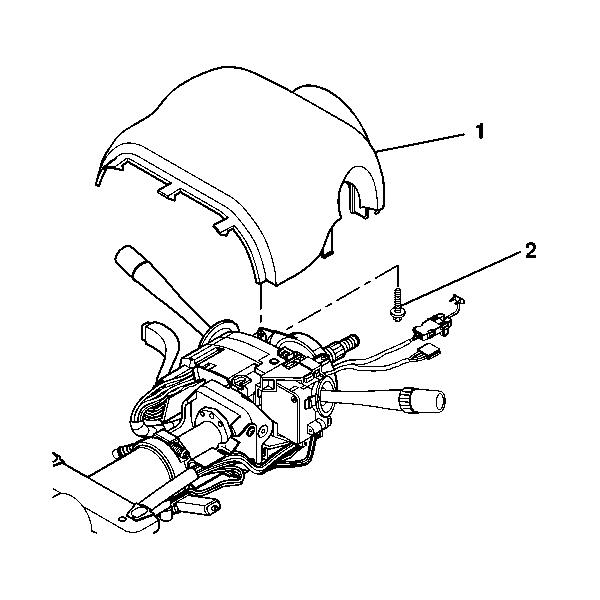 1

2