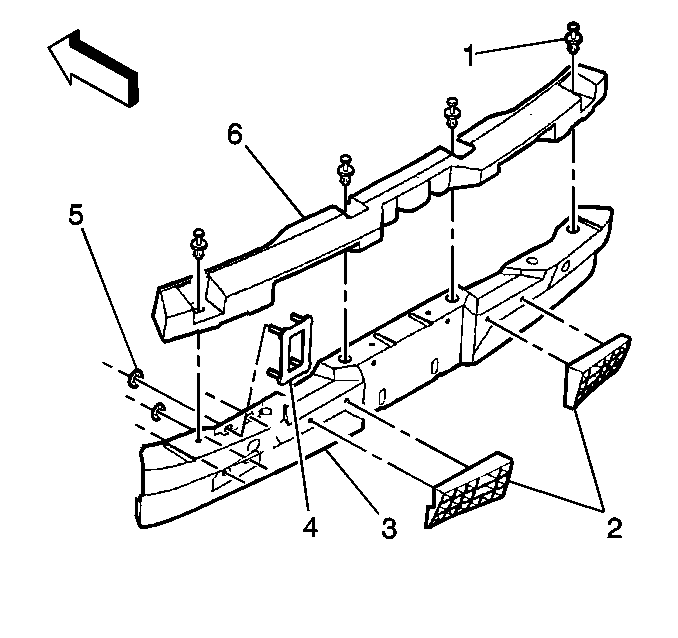 1
6
5
4
3
2