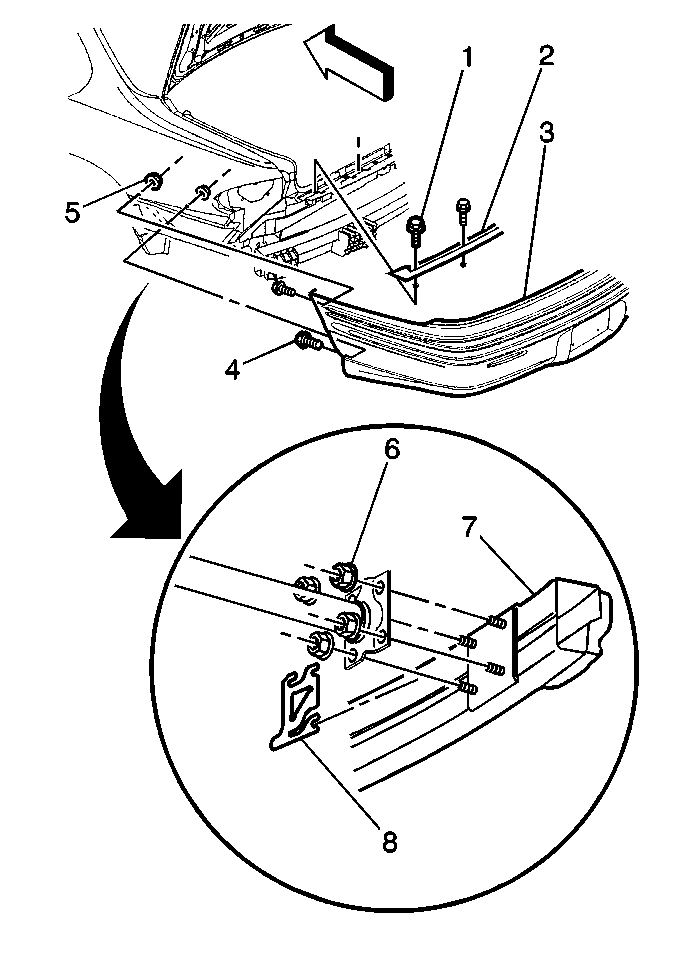 1
2
3
5
4
6
7
8