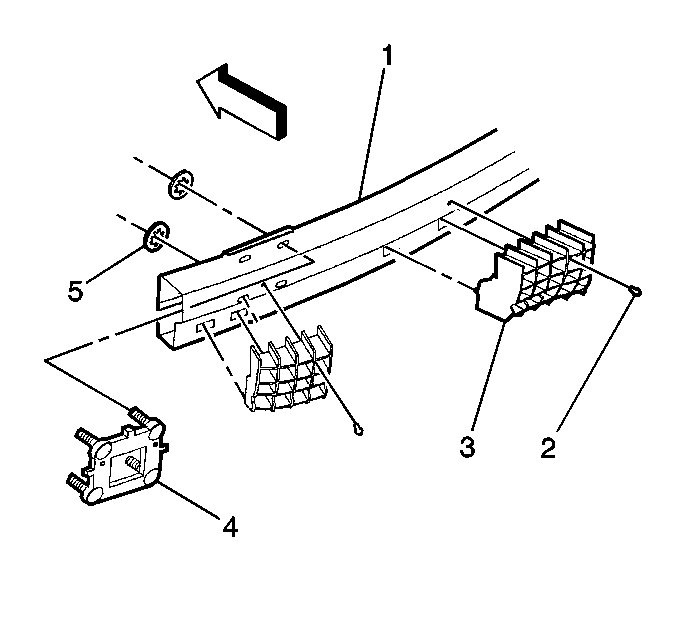 1
5
3
2
4