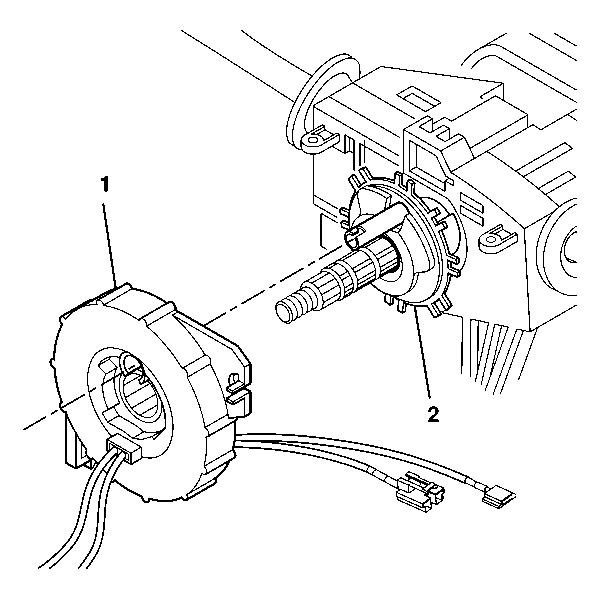 1

2