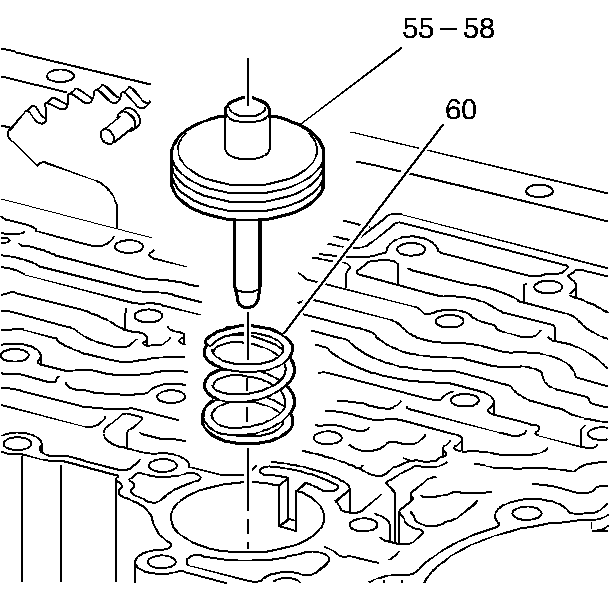 55 – 58

60