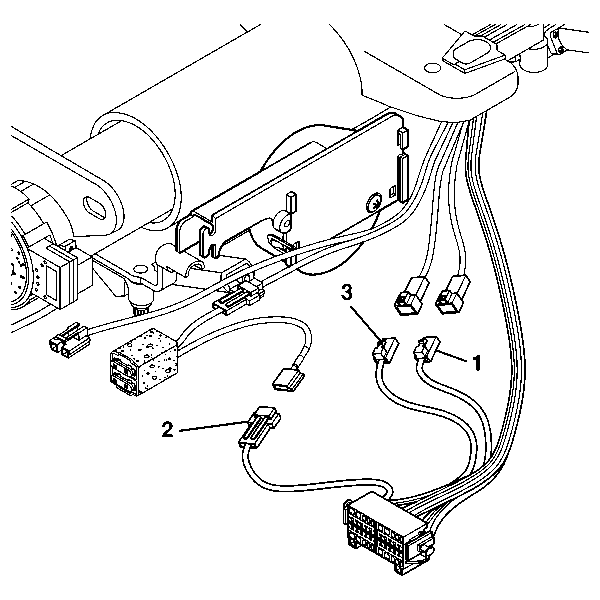 3
1
2