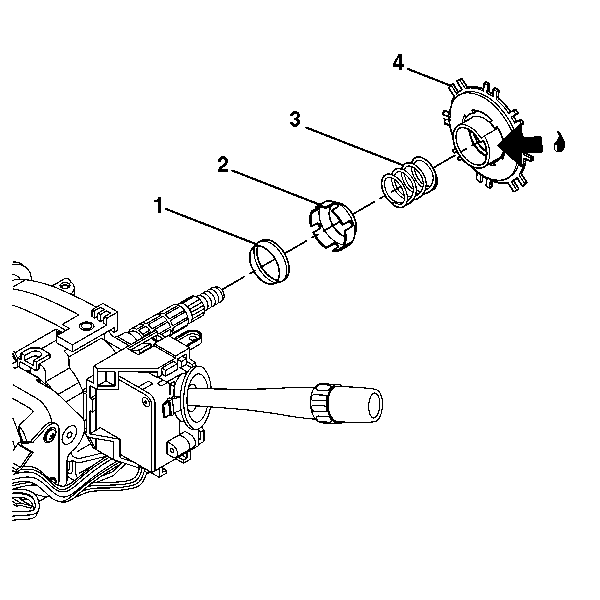 4
3
2
1