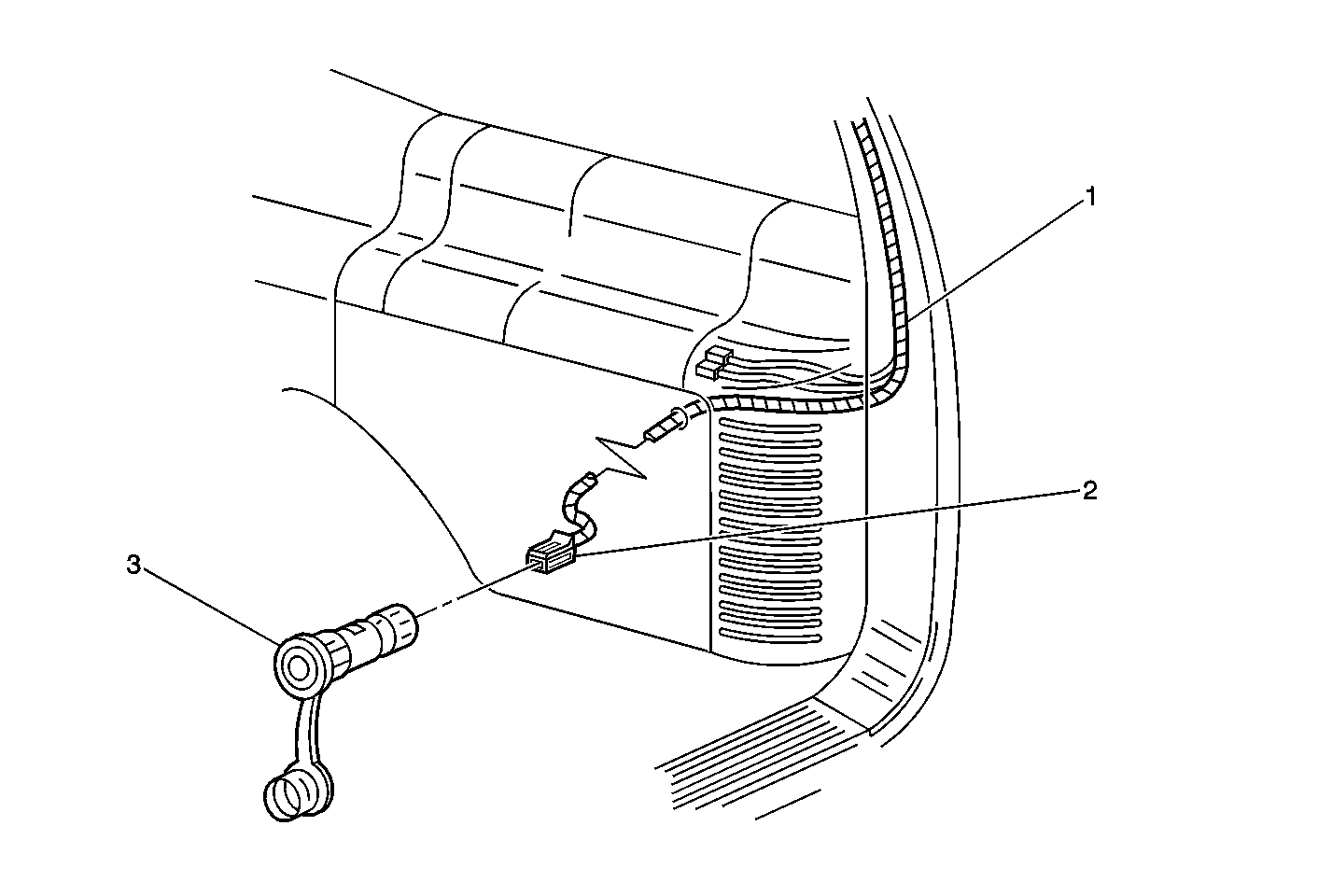 1
2
3