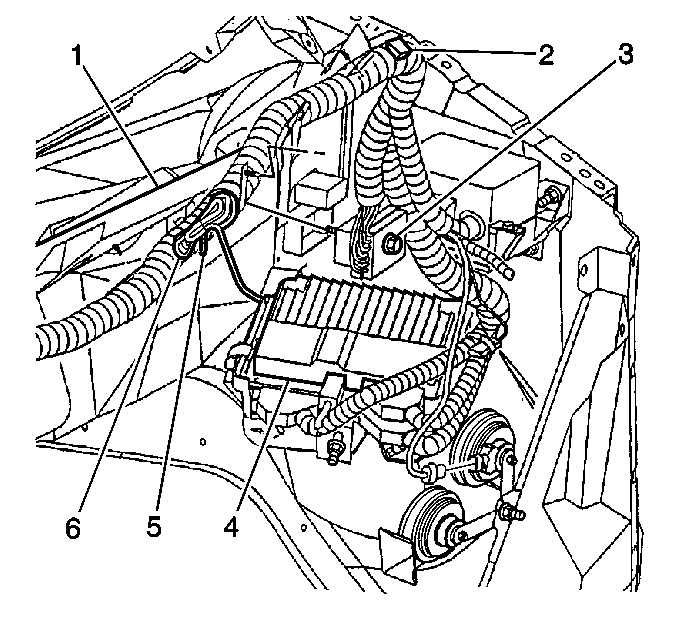 1
2
3
6
5
4