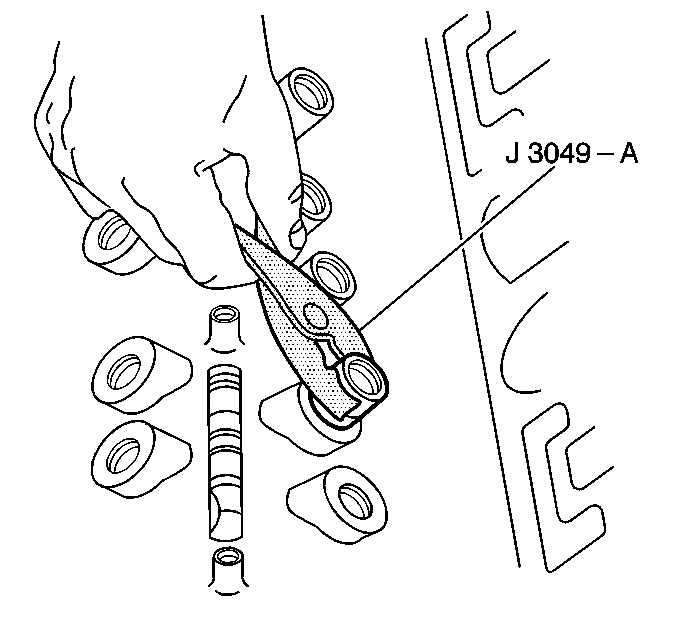 J 3049 – A