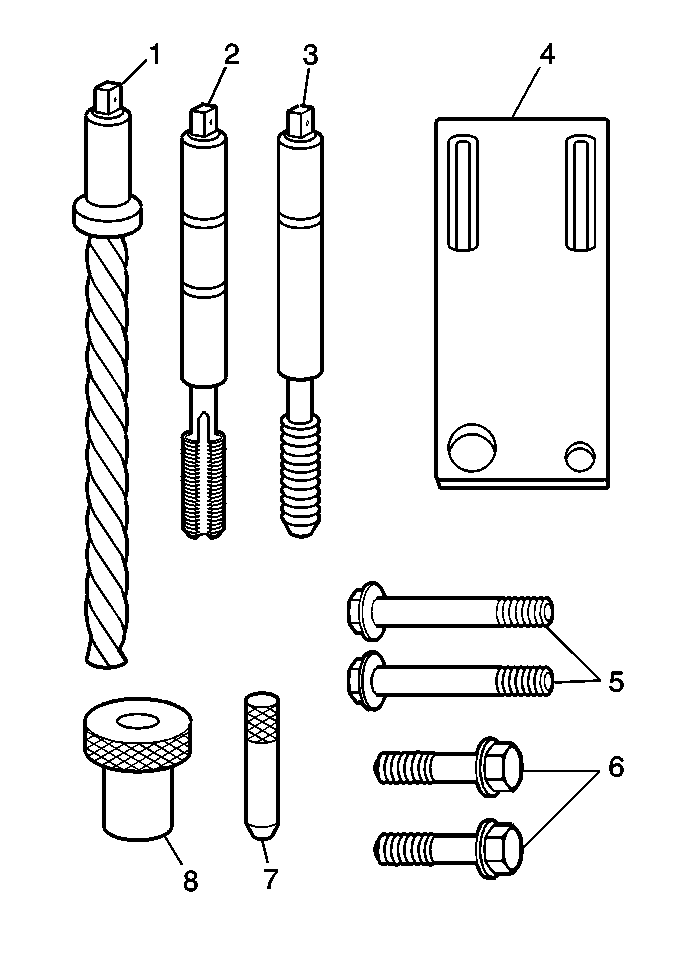 1
2
3
4
5
6
8
7