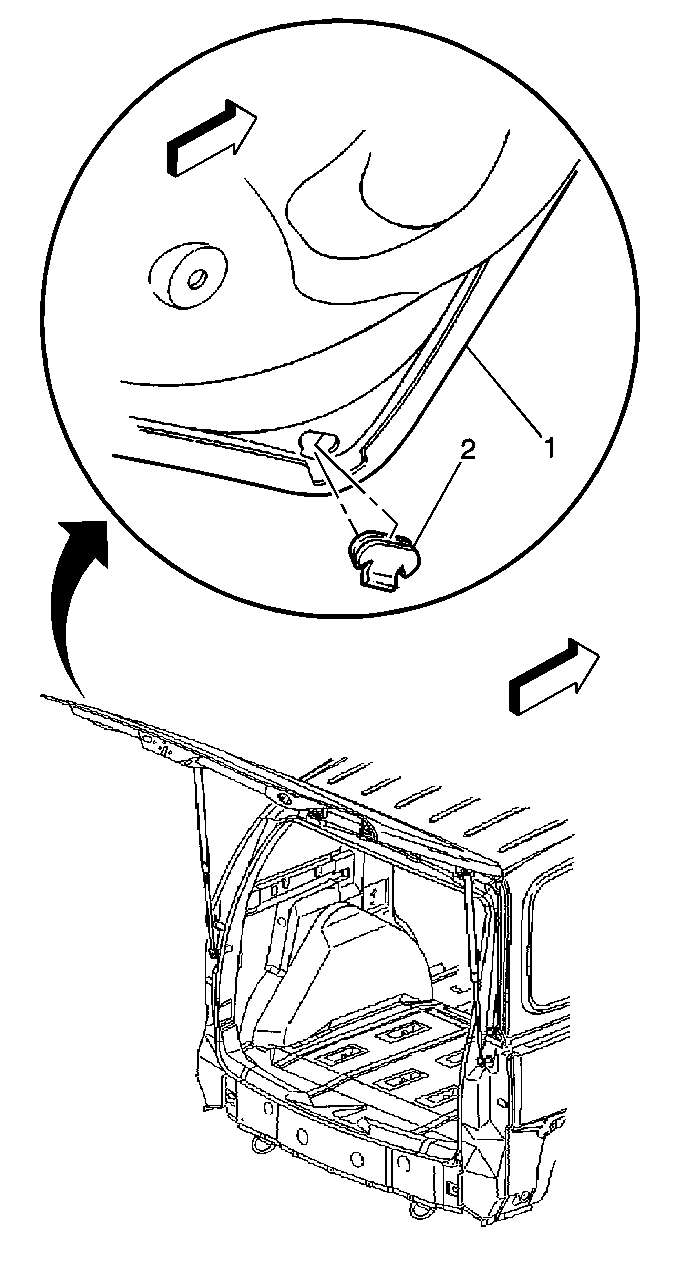 2
1