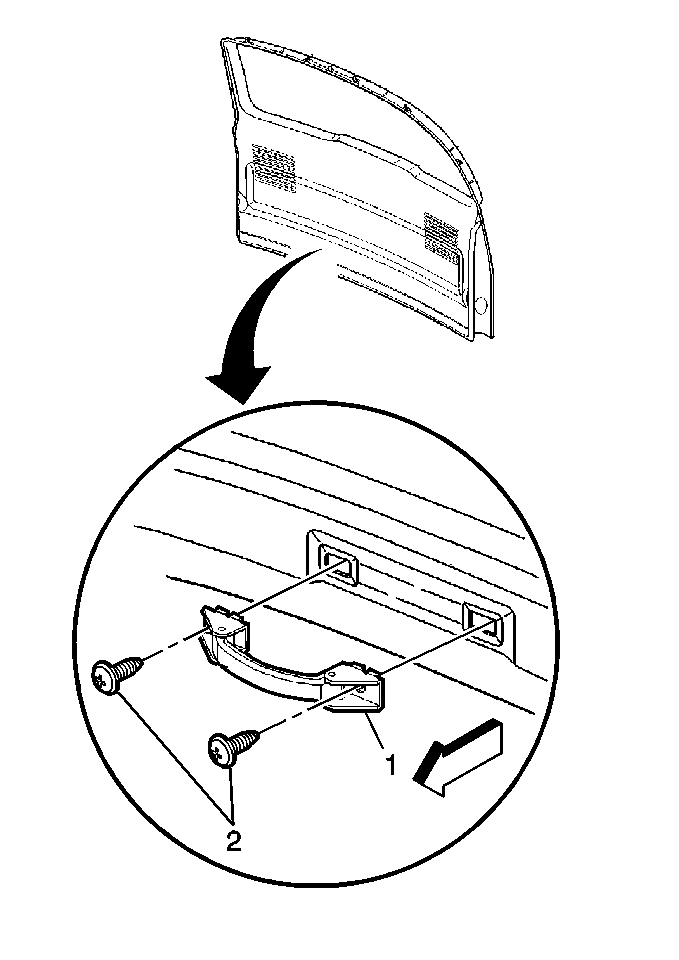 1

2