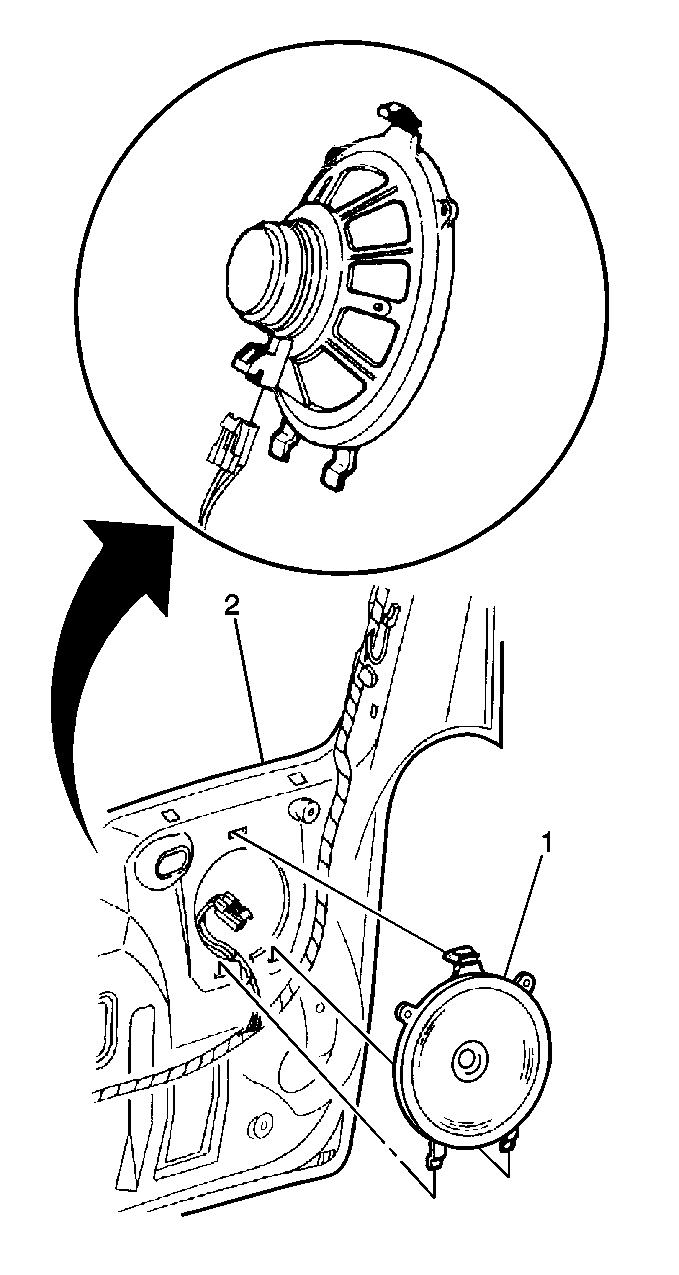 2

1