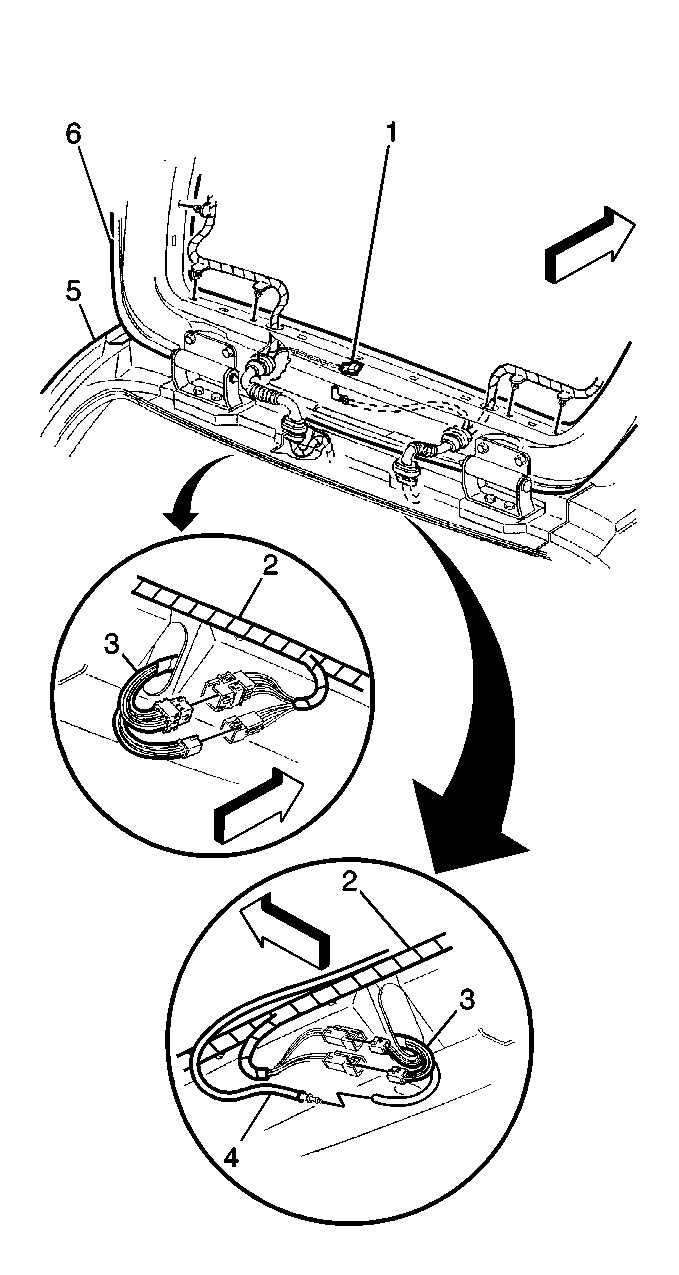 6
1
5
2
3
2
3
4