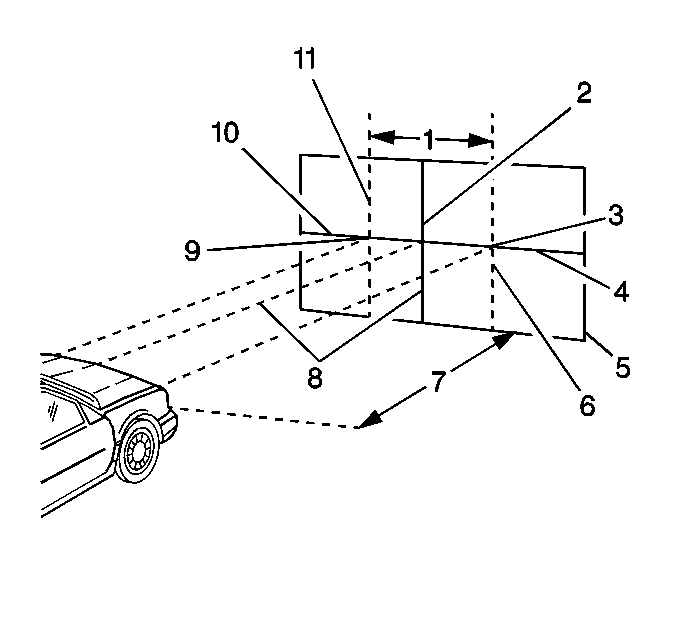 11
2
10
1
3
9
4
5
8
7
6