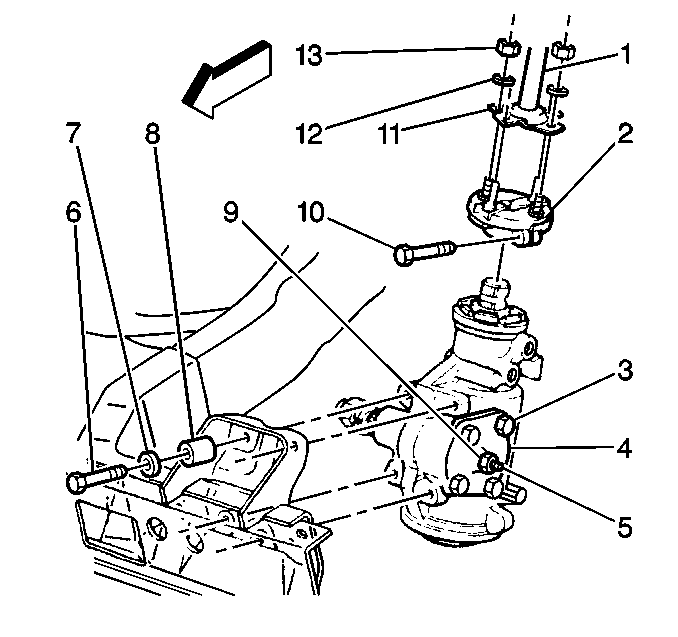 13
1
12
11
2
7
8
6
9
10
3
4
5