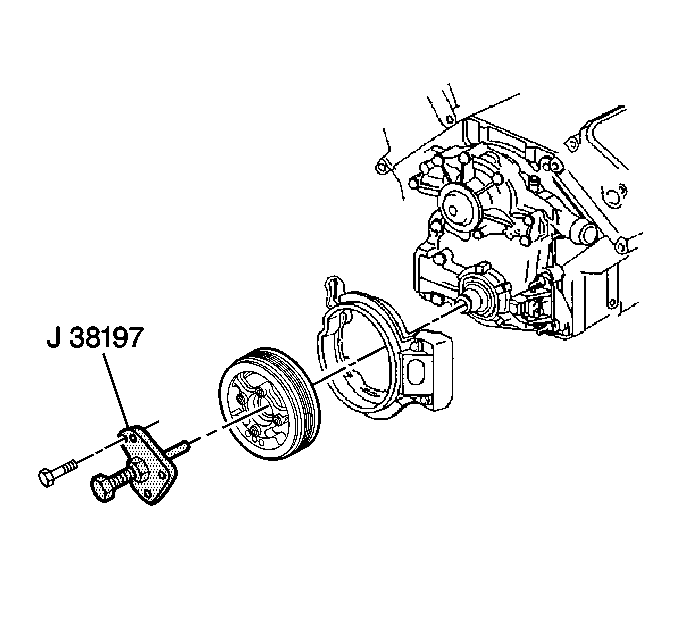 J 38197