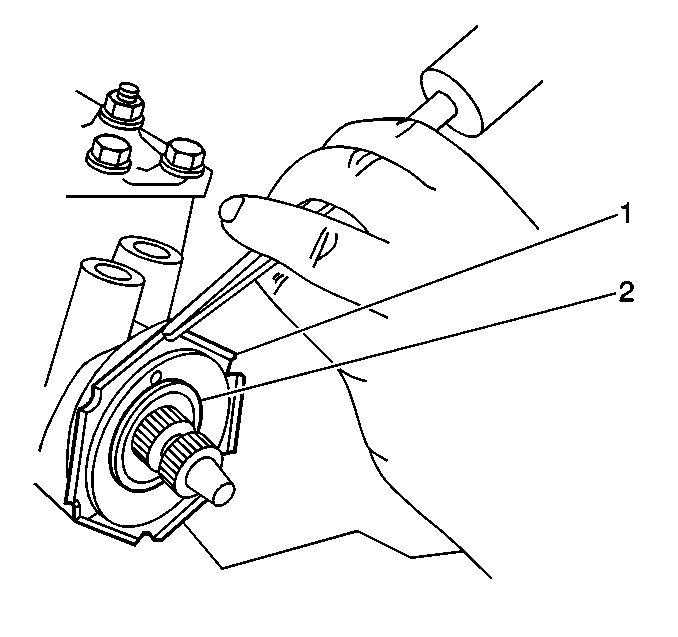 1
2