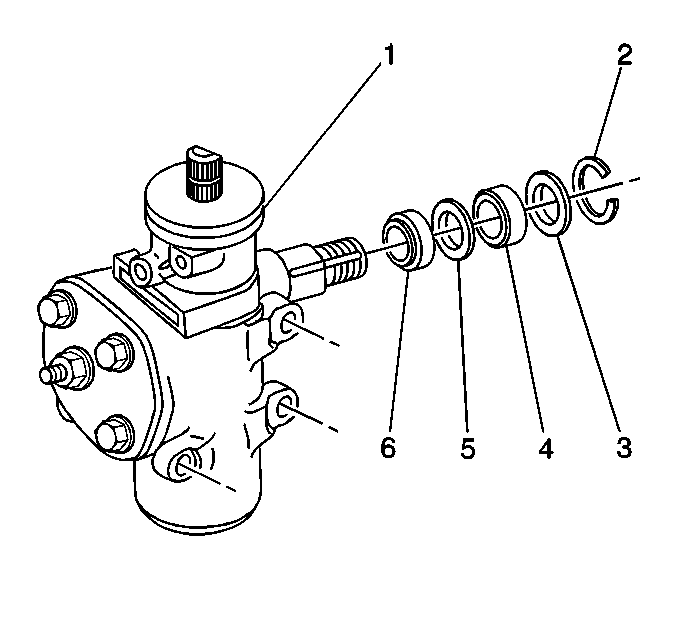 1
2
6
5
4
3