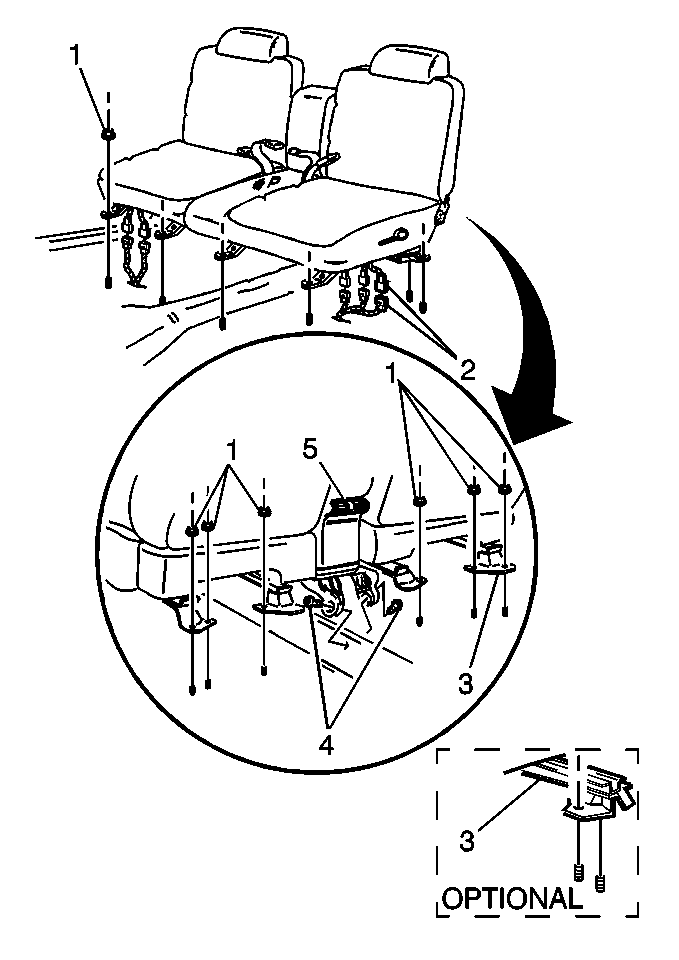 1
2
1
1
5
3
4
3
OPTIONAL