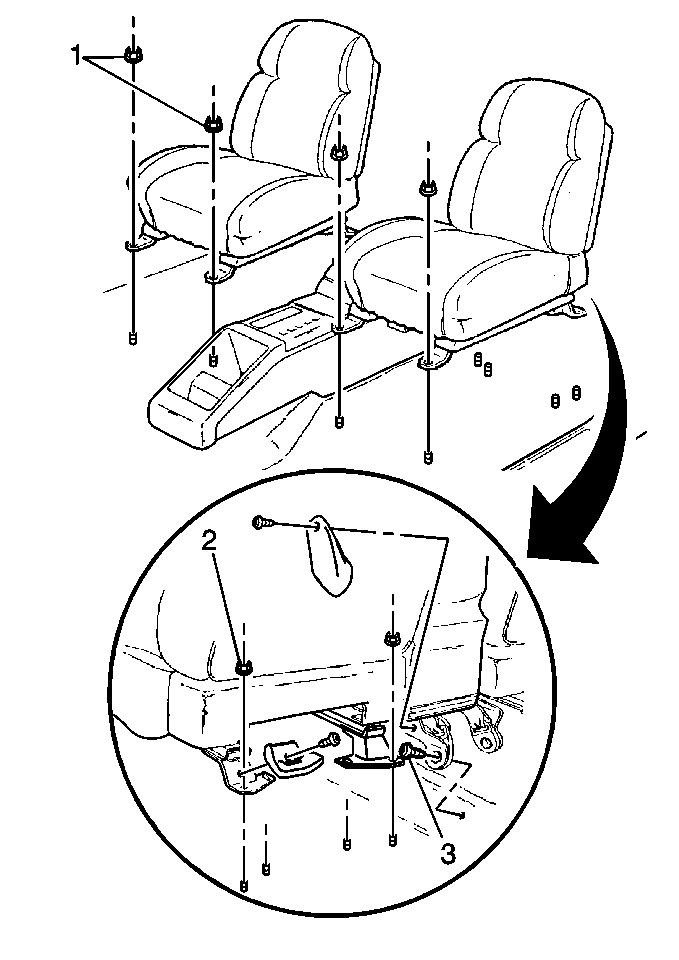 1
2
3