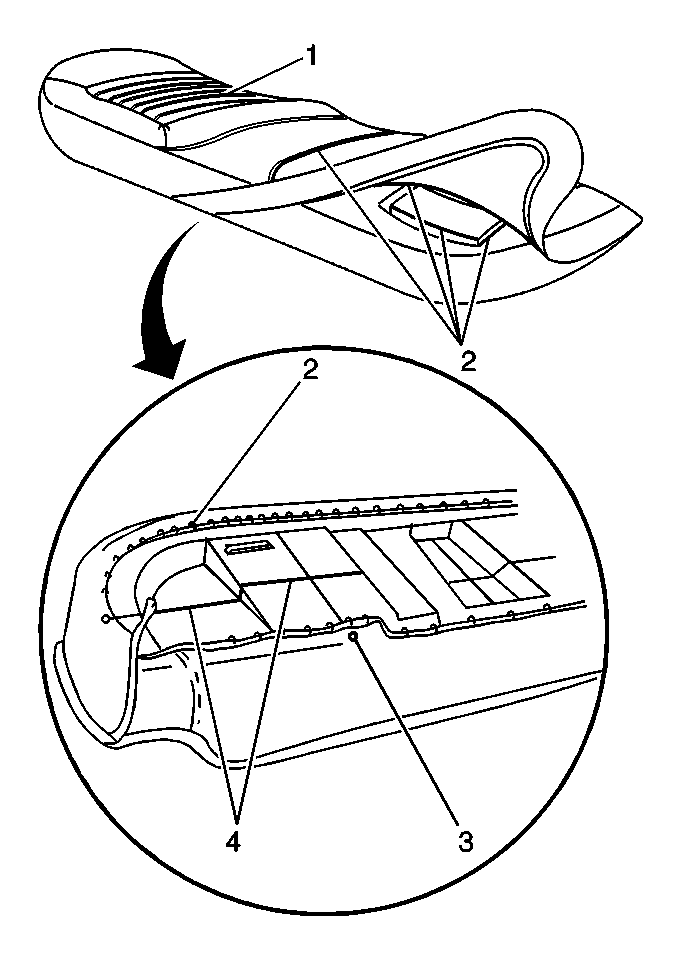 1
2
2
4
3