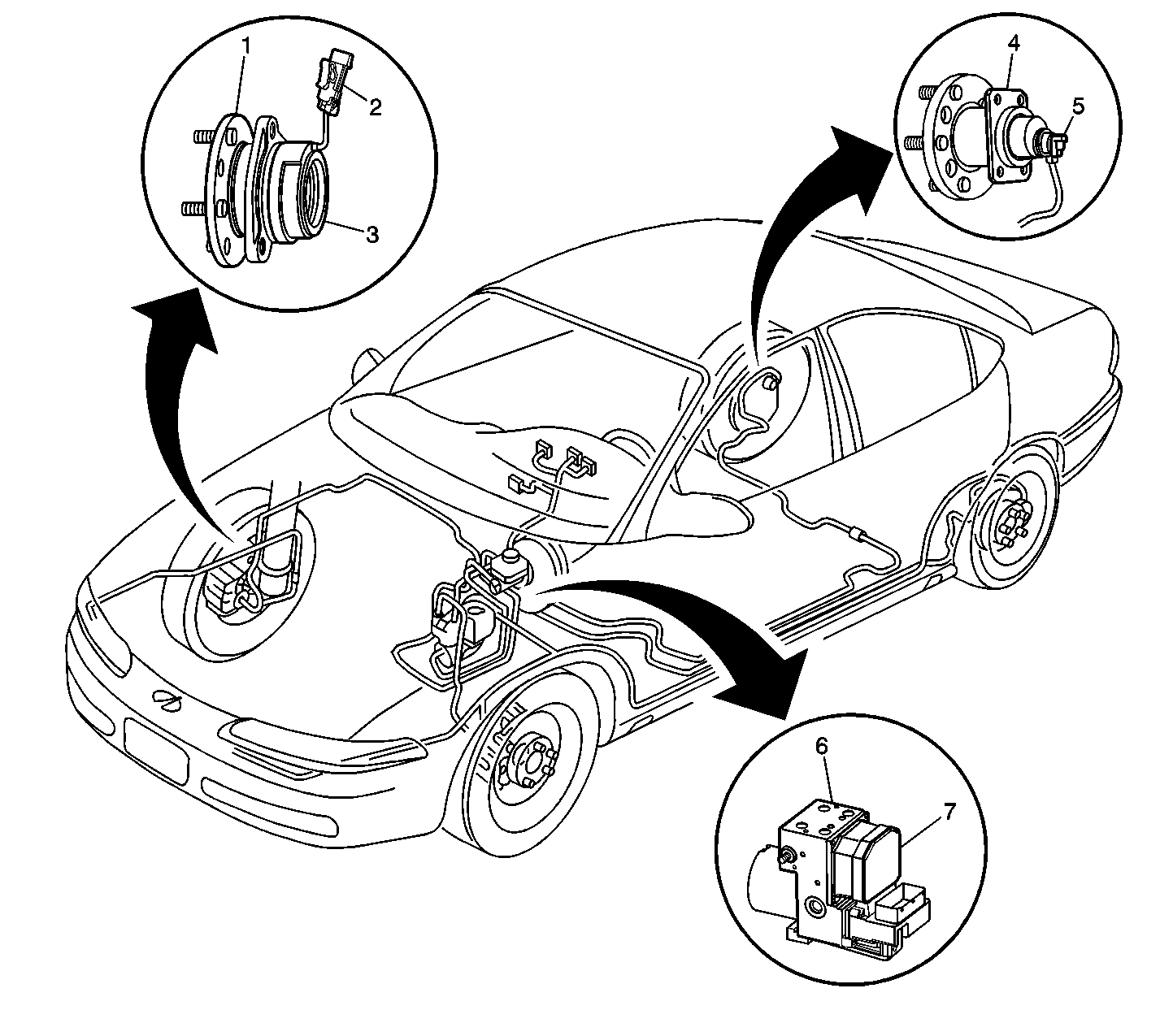 1
2
3
4
5
6
7