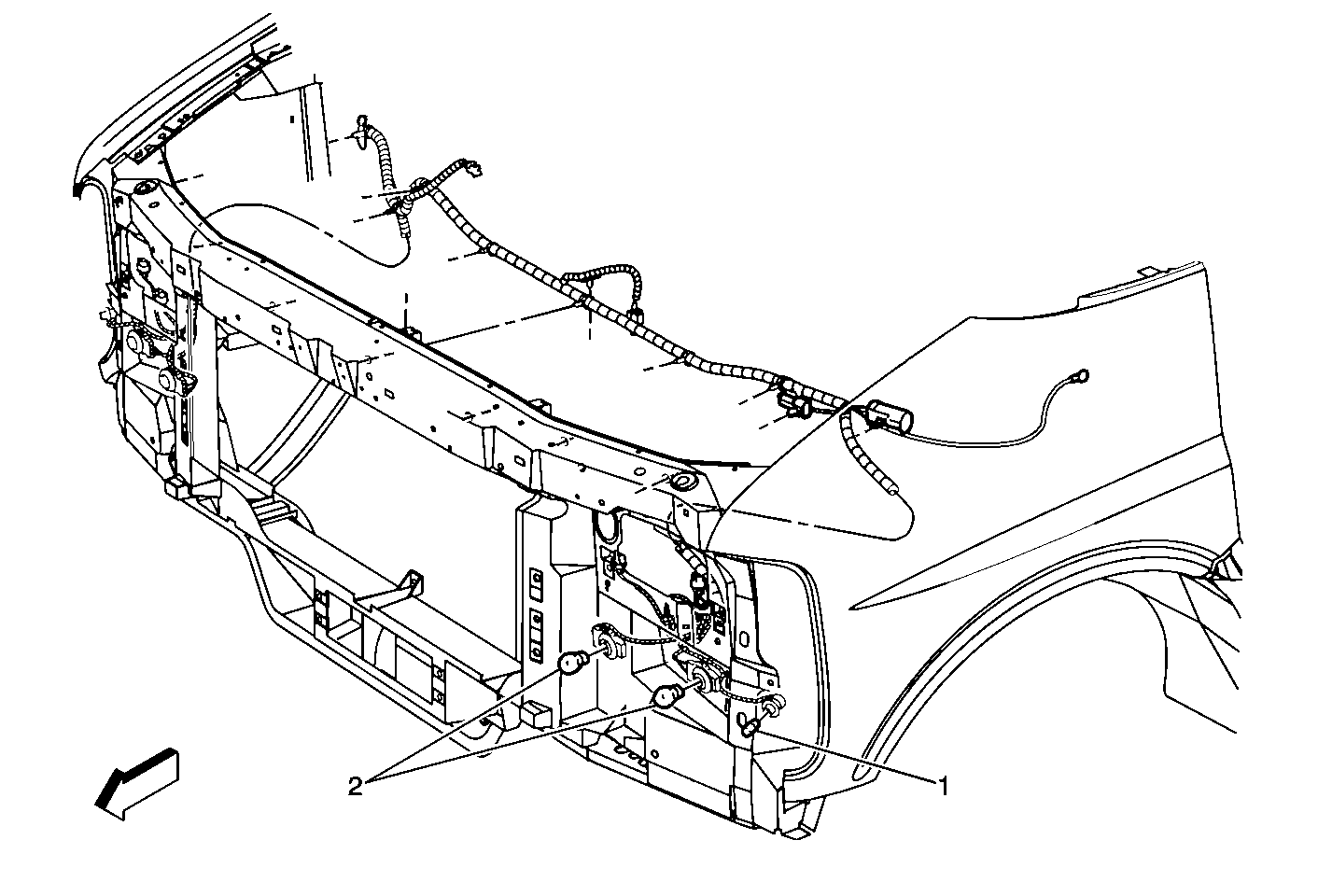 2
1