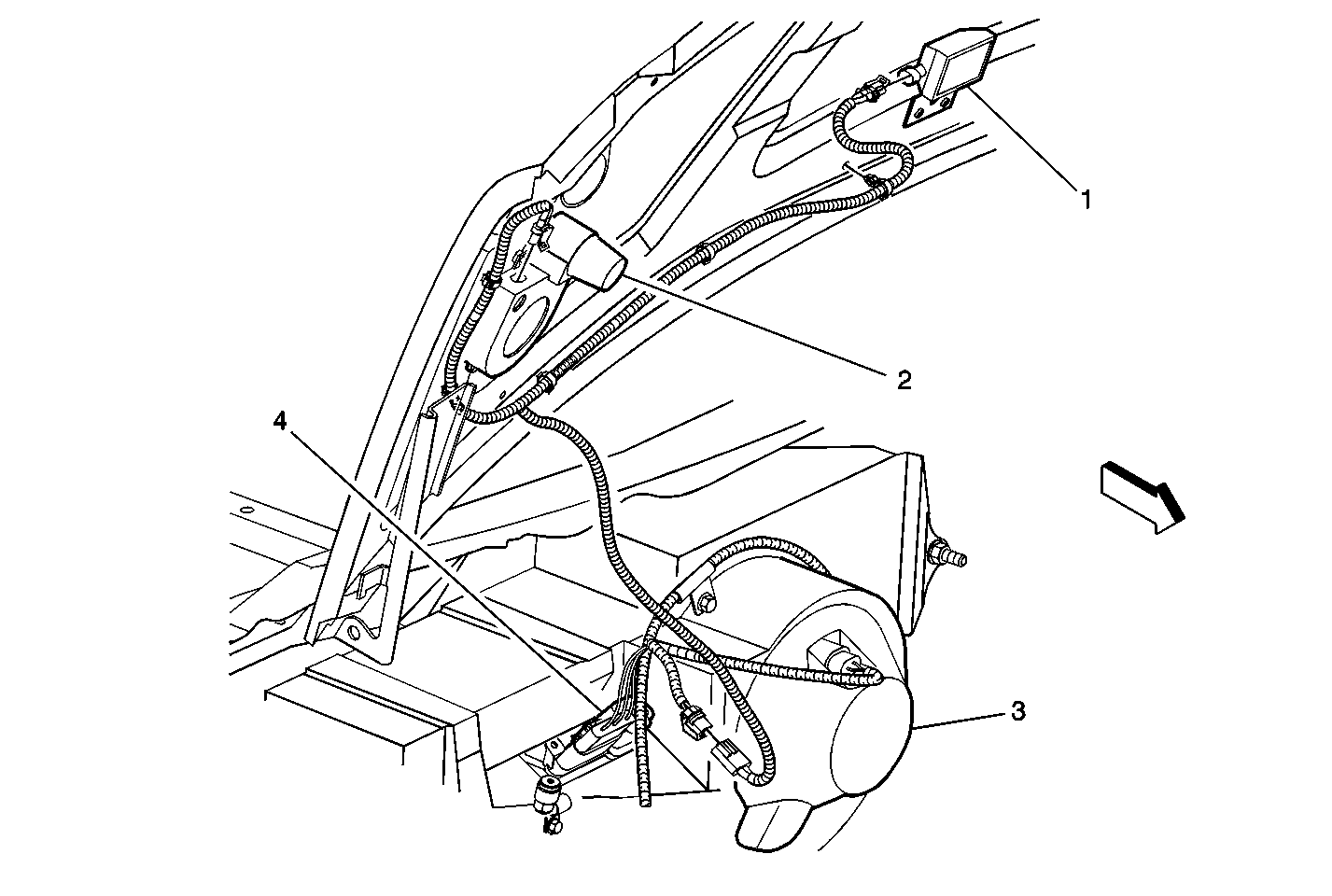 1
2
4
3